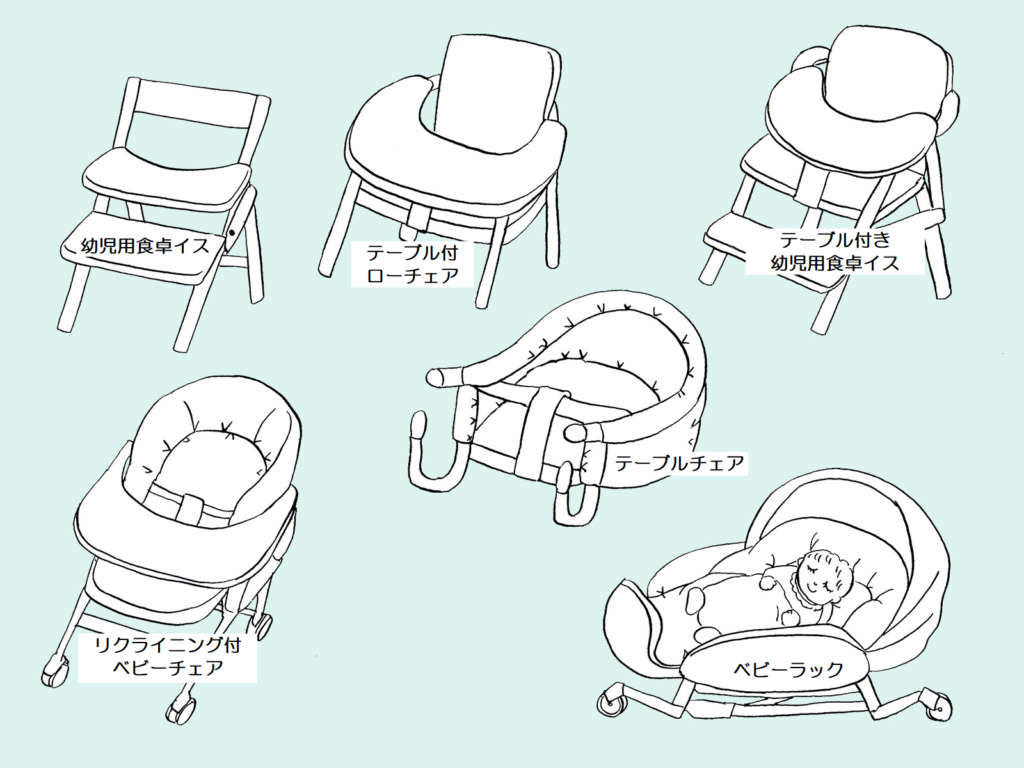 幼児用食卓イス

テーブル付
ローチェア

テーブル付き
幼児用食卓イス

テーブルチェア

リクライニング付
ベビーチェア

ベビーラック